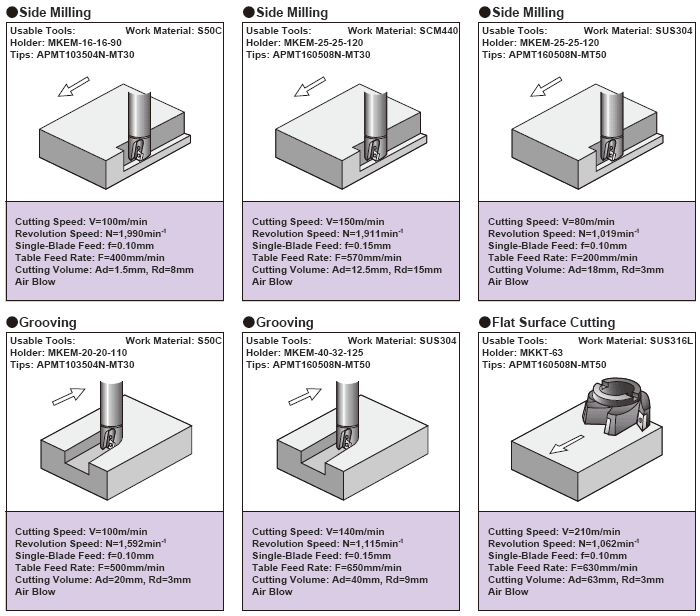 ●Side Milling
Usable Tools: Work Material: S50C
Holder: MKEM-16-16-90
Tips: APMT103504N-MT30

Cutting Speed: V=100m/min
Revolution Speed: N=1,990min$^{-1}$
Single-Blade Feed: f=0.10mm
Table Feed Rate: F=400mm/min
Cutting Volume: Ad=1.5mm, Rd=8mm
Air Blow

●Side Milling
Usable Tools: Work Material: SCM440
Holder: MKEM-25-25-120
Tips: APMT160508N-MT30

Cutting Speed: V=150m/min
Revolution Speed: N=1,911min$^{-1}$
Single-Blade Feed: f=0.15mm
Table Feed Rate: F=570mm/min
Cutting Volume: Ad=12.5mm, Rd=15mm
Air Blow

●Side Milling
Usable Tools: Work Material: SUS304
Holder: MKEM-25-25-120
Tips: APMT160508N-MT50

Cutting Speed: V=80m/min
Revolution Speed: N=1,019min$^{-1}$
Single-Blade Feed: f=0.10mm
Table Feed Rate: F=200mm/min
Cutting Volume: Ad=18mm, Rd=3mm
Air Blow

●Grooving
Usable Tools: Work Material: S50C
Holder: MKEM-20-20-110
Tips: APMT103504N-MT30

Cutting Speed: V=100m/min
Revolution Speed: N=1,592min$^{-1}$
Single-Blade Feed: f=0.10mm
Table Feed Rate: F=500mm/min
Cutting Volume: Ad=20mm, Rd=3mm
Air Blow

●Grooving
Usable Tools: Work Material: SUS304
Holder: MKEM-40-32-125
Tips: APMT160508N-MT50

Cutting Speed: V=140m/min
Revolution Speed: N=1,115min$^{-1}$
Single-Blade Feed: f=0.15mm
Table Feed Rate: F=650mm/min
Cutting Volume: Ad=40mm, Rd=9mm
Air Blow

●Flat Surface Cutting
Usable Tools: Work Material: SUS316L
Holder: MKKT-63
Tips: APMT160508N-MT50

Cutting Speed: V=210m/min
Revolution Speed: N=1,062min$^{-1}$
Single-Blade Feed: f=0.10mm
Table Feed Rate: F=630mm/min
Cutting Volume: Ad=63mm, Rd=3mm
Air Blow