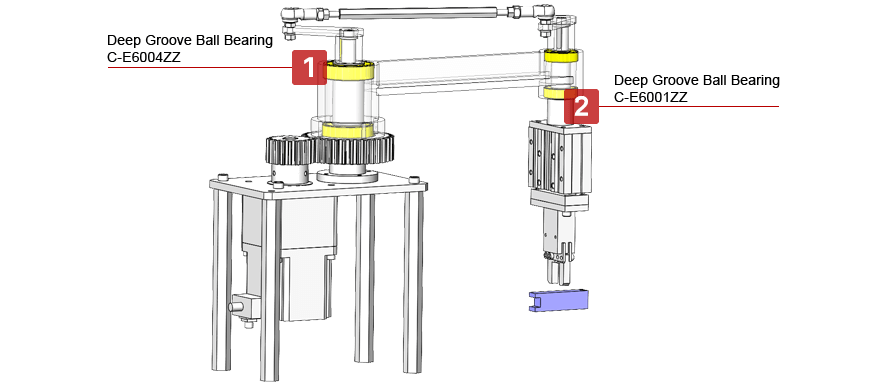 Deep Groove Ball Bearing
C-E6004ZZ

1

Deep Groove Ball Bearing
C-E6001ZZ

2