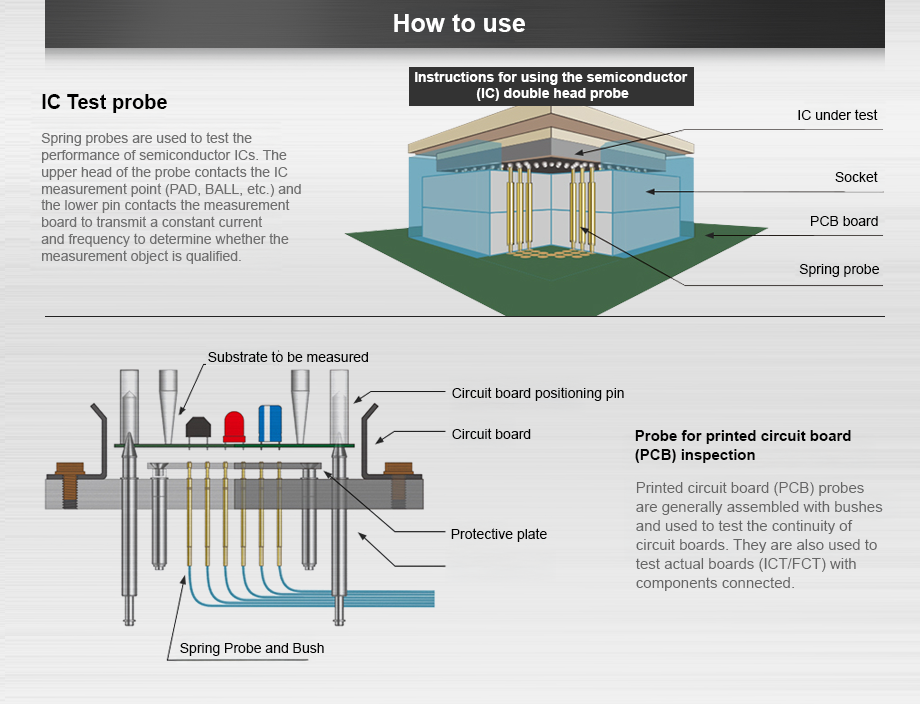 How to use

IC Test probe

Spring probes are used to test the performance of semiconductor ICs. The upper head of the probe contacts the IC measurement point (PAD, BALL, etc.) and the lower pin contacts the measurement board to transmit a constant current and frequency to determine whether the measurement object is qualified.

Instructions for using the semiconductor (IC) double head probe

IC under test

Socket

PCB board

Spring probe

Substrate to be measured

Circuit board positioning pin

Circuit board

Protective plate

Spring Probe and Bush

Probe for printed circuit board (PCB) inspection

Printed circuit board (PCB) probes are generally assembled with bushes and used to test the continuity of circuit boards. They are also used to test actual boards (ICT/FCT) with components connected.