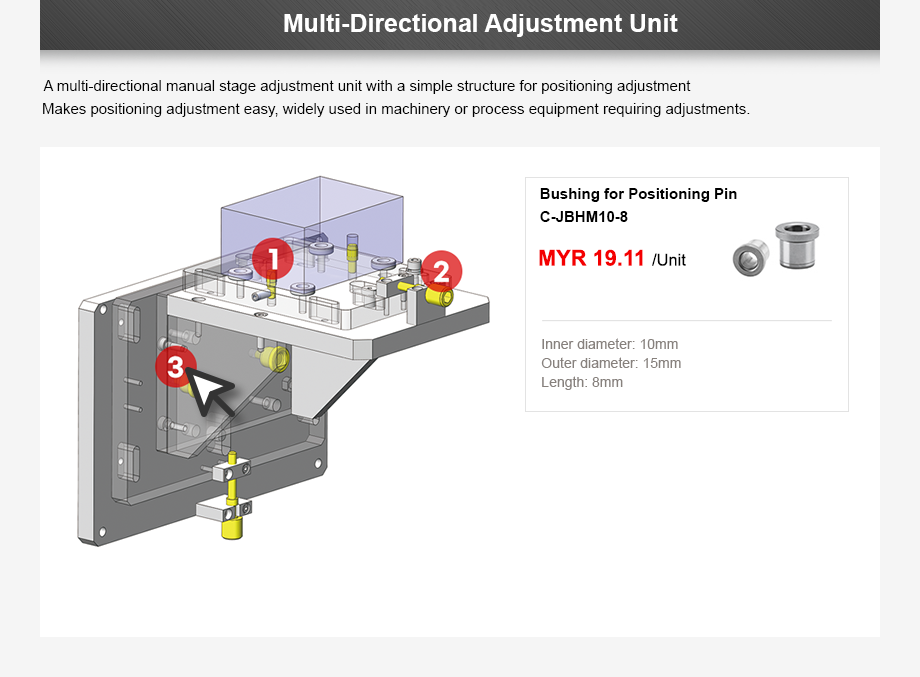 Multi-Directional Adjustment Unit

A multi-directional manual stage adjustment unit with a simple structure for positioning adjustment
Makes positioning adjustment easy, widely used in machinery or process equipment requiring adjustments.

1

2

3

Bushing for Positioning Pin
C-JBHM10-8

MYR 19.11 /Unit

Inner diameter: 10mm
Outer diameter: 15mm
Length: 8mm