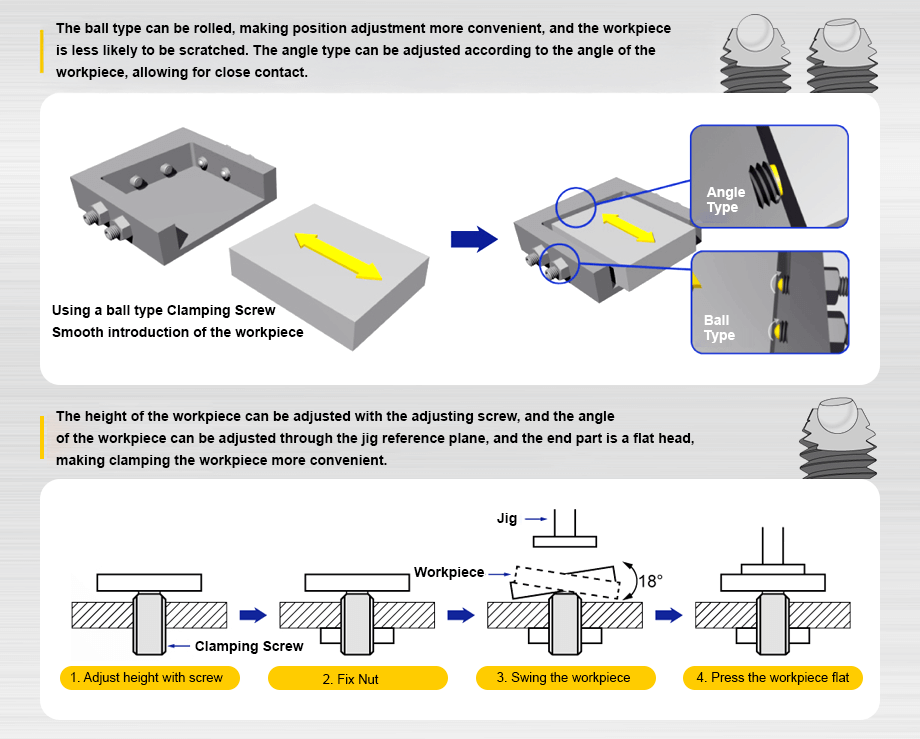 The ball type can be rolled, making position adjustment more convenient, and the workpiece is less likely to be scratched. The angle type can be adjusted according to the angle of the workpiece, allowing for close contact.

Using a ball type Clamping Screw
Smooth introduction of the workpiece

Angle Type

Ball Type

The height of the workpiece can be adjusted with the adjusting screw, and the angle of the workpiece can be adjusted through the jig reference plane, and the end part is a flat head, making clamping the workpiece more convenient.

Jig

Workpiece

18°

Clamping Screw

1. Adjust height with screw

2. Fix Nut

3. Swing the workpiece

4. Press the workpiece flat