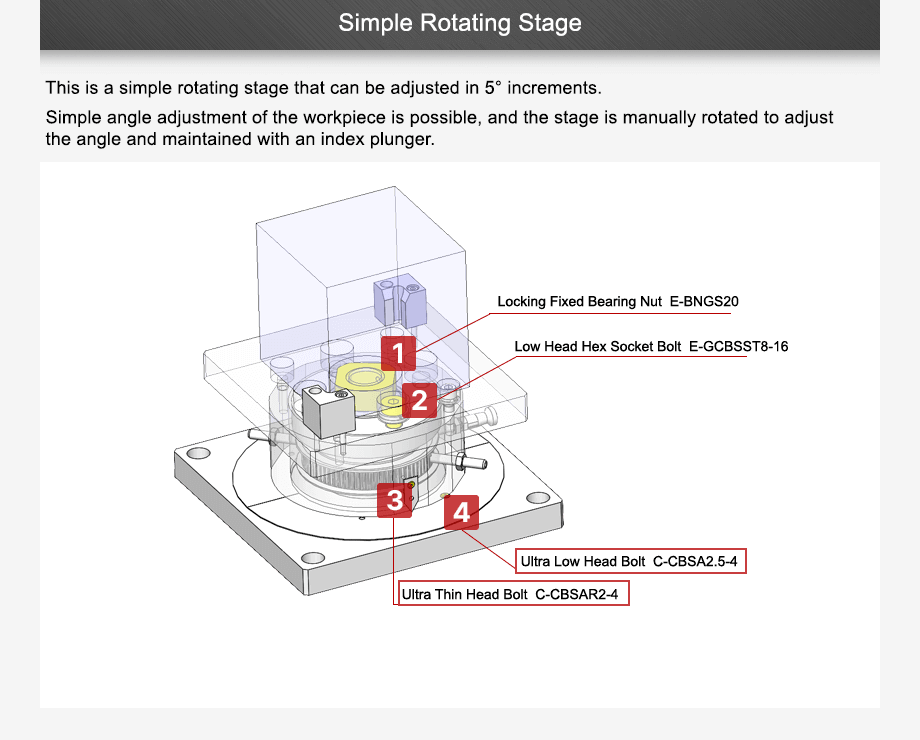 Simple Rotating Stage

This is a simple rotating stage that can be adjusted in 5° increments.

Simple angle adjustment of the workpiece is possible, and the stage is manually rotated to adjust the angle and maintained with an index plunger.

Locking Fixed Bearing Nut E-BNGS20

Low Head Hex Socket Bolt E-GCBSST8-16

1

2

3

4

Ultra Low Head Bolt C-CBSA2.5-4

Ultra Thin Head Bolt C-CBSAR2-4