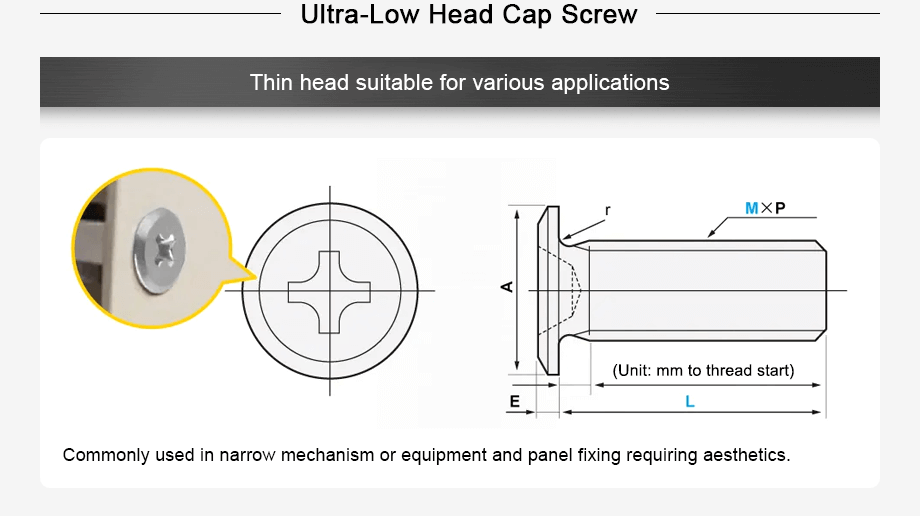 Ultra-Low Head Cap Screw

Thin head suitable for various applications

r

M×P

A

(Unit: mm to thread start)

E

L

Commonly used in narrow mechanism or equipment and panel fixing requiring aesthetics.