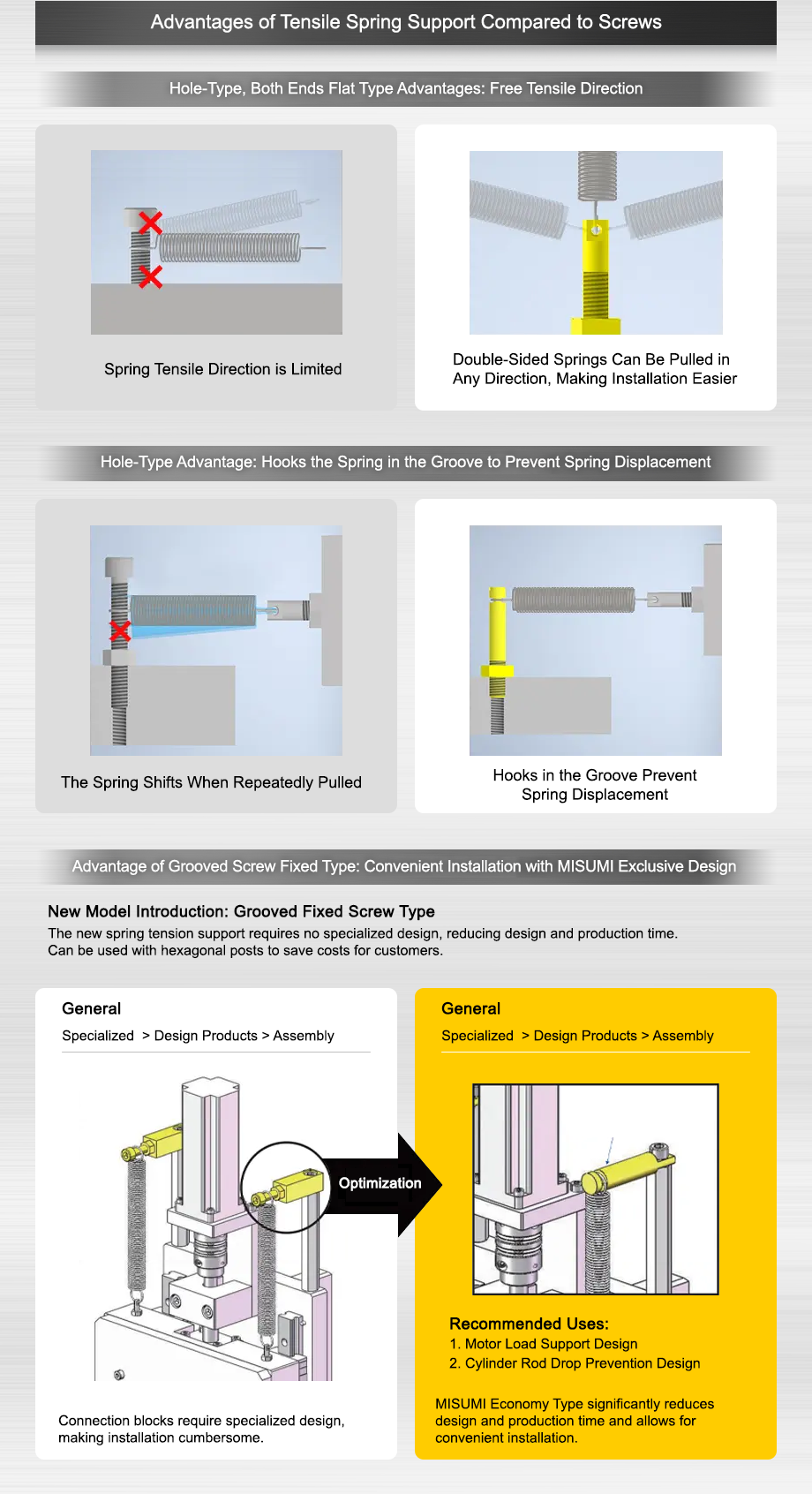 Advantages of Tensile Spring Support Compared to Screws

Hole-Type, Both Ends Flat Type Advantages: Free Tensile Direction

Spring Tensile Direction is Limited

Double-Sided Springs Can Be Pulled in Any Direction, Making Installation Easier

Hole-Type Advantage: Hooks the Spring in the Groove to Prevent Spring Displacement

The Spring Shifts When Repeatedly Pulled

Hooks in the Groove Prevent Spring Displacement

Advantage of Grooved Screw Fixed Type: Convenient Installation with MISUMI Exclusive Design

New Model Introduction: Grooved Fixed Screw Type
The new spring tension support requires no specialized design, reducing design and production time.
Can be used with hexagonal posts to save costs for customers.

General
Specialized > Design Products > Assembly

Optimization

Connection blocks require specialized design, making installation cumbersome.

General
Specialized > Design Products > Assembly

Recommended Uses:
1. Motor Load Support Design
2. Cylinder Rod Drop Prevention Design

MISUMI Economy Type significantly reduces design and production time and allows for convenient installation.